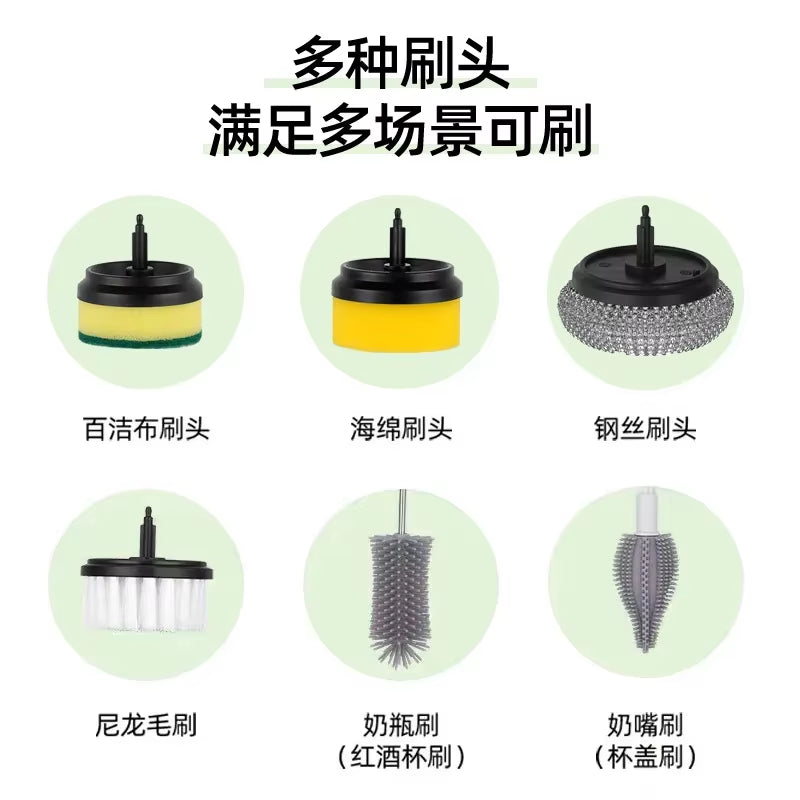 多种刷头
满足多场景可刷

百洁布刷头

海绵刷头

钢丝刷头

尼龙毛刷

奶瓶刷
（红酒杯刷）

奶嘴刷
（杯盖刷）