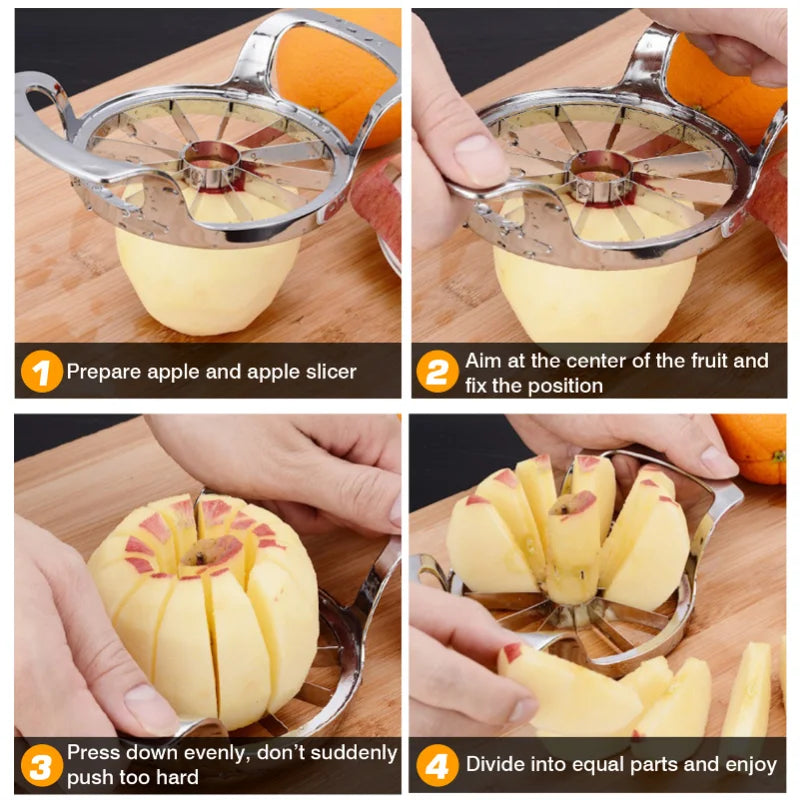 1 Prepare apple and apple slicer

2 Aim at the center of the fruit and fix the position

3 Press down evenly, don't suddenly push too hard

4 Divide into equal parts and enjoy