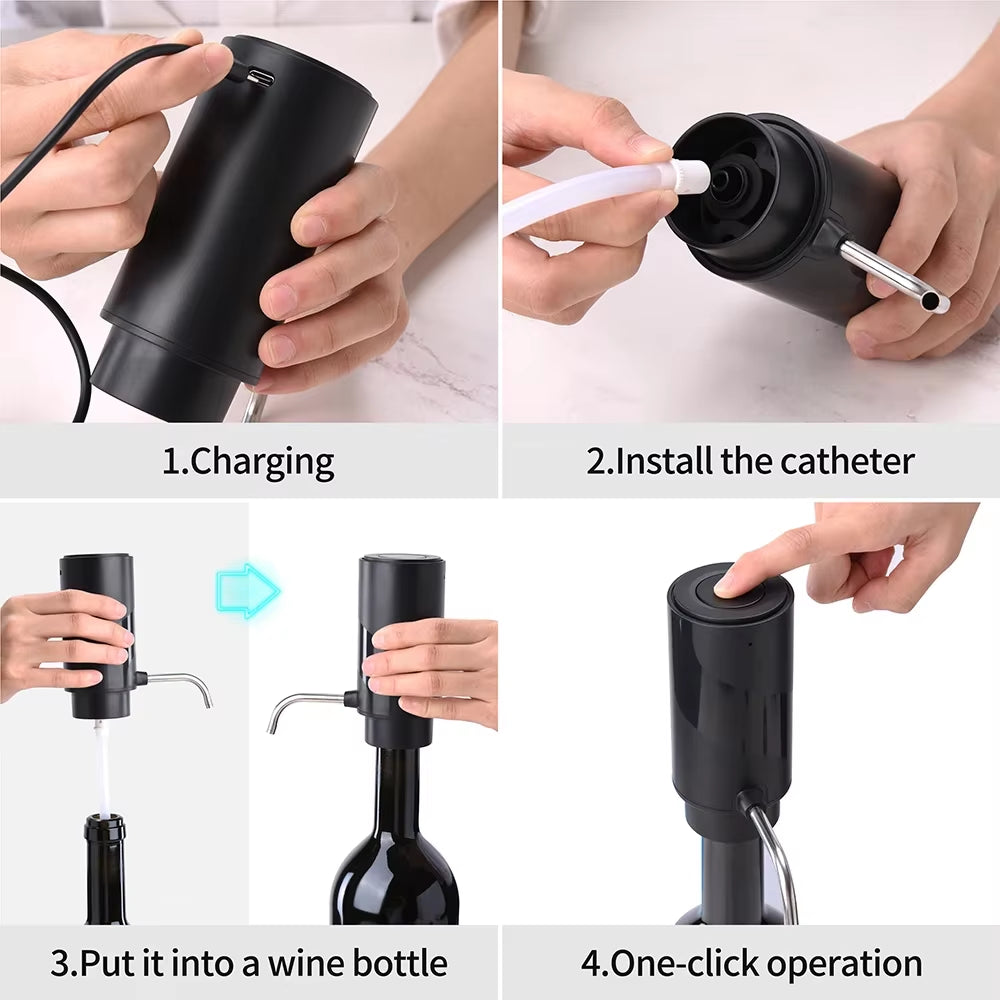 1.Charging

2.Install the catheter

3.Put it into a wine bottle

4.One-click operation