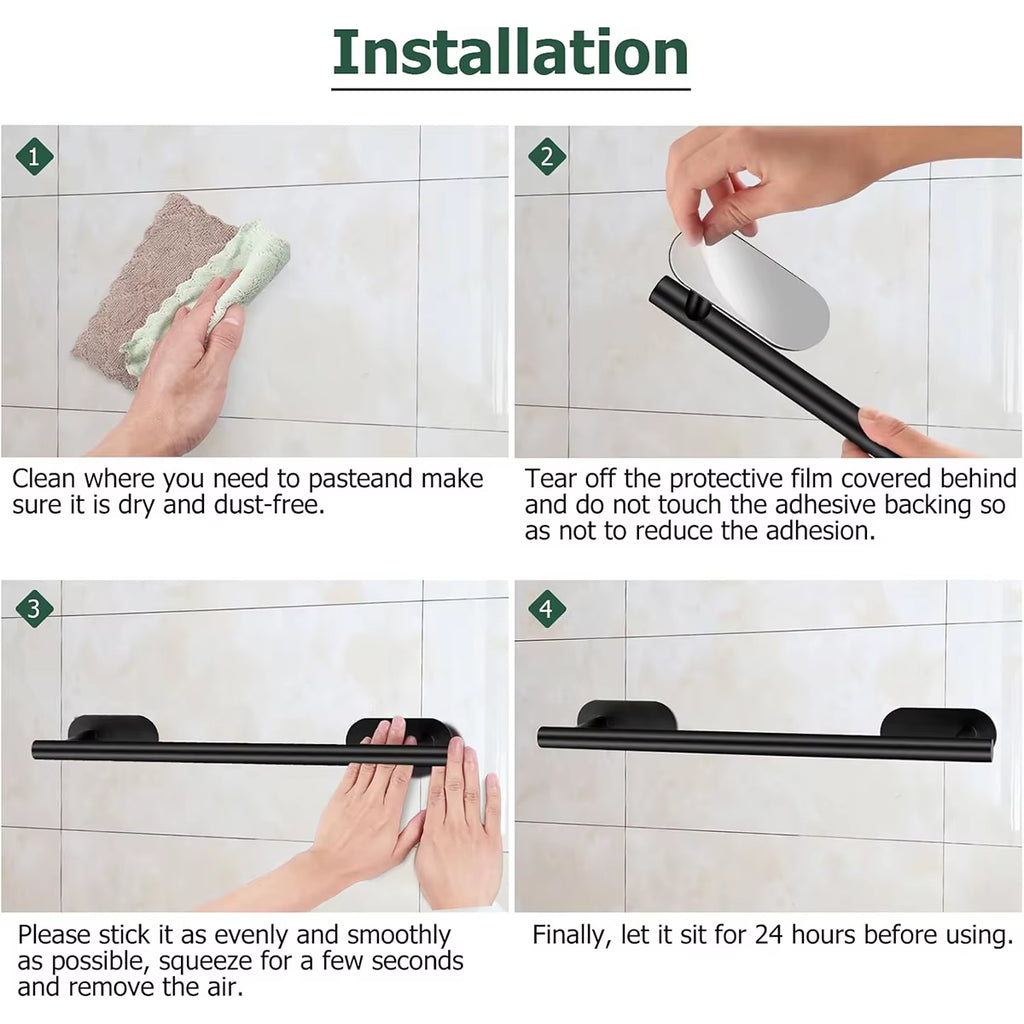 Installation

1

Clean where you need to pasteand make sure it is dry and dust-free.

2

Tear off the protective film covered behind and do not touch the adhesive backing so as not to reduce the adhesion.

3

Please stick it as evenly and smoothly as possible, squeeze for a few seconds and remove the air.

4

Finally, let it sit for 24 hours before using.