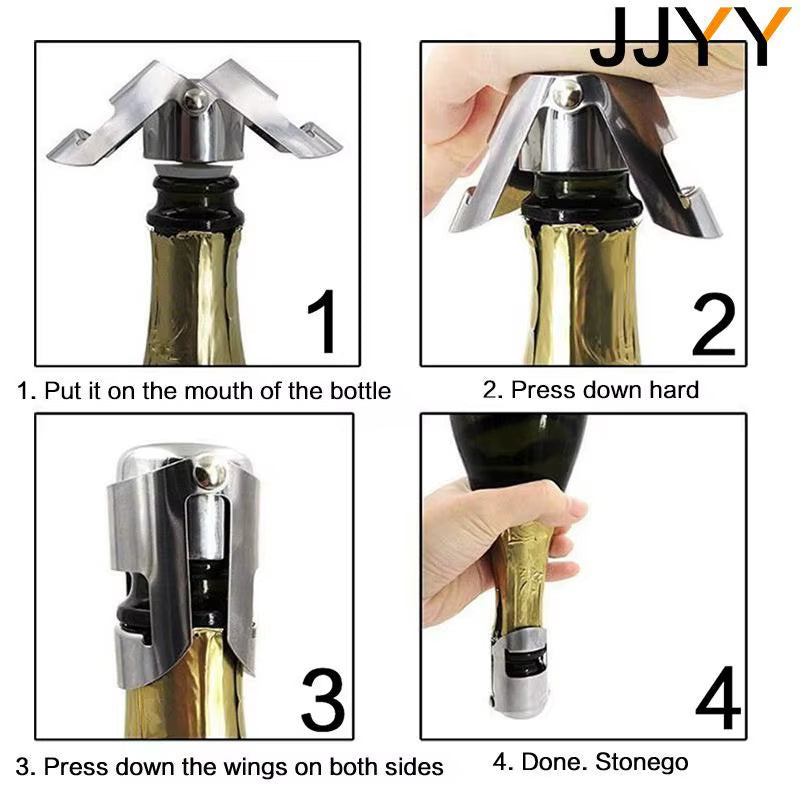 JJYY

1

1. Put it on the mouth of the bottle

2

2. Press down hard

3

3. Press down the wings on both sides

4

4. Done. Stonego