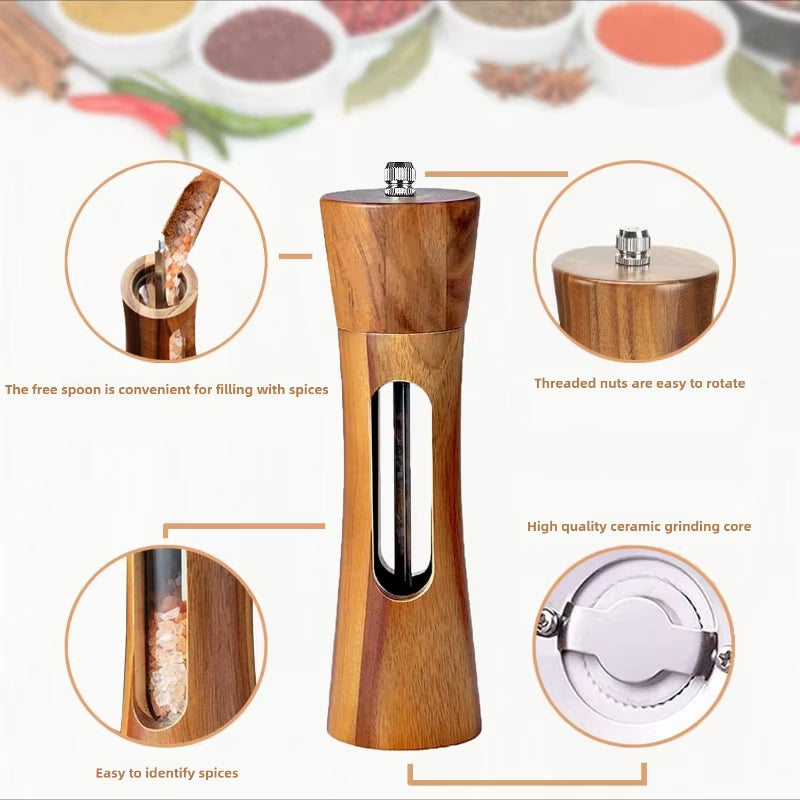 The free spoon is convenient for filling with spices

Threaded nuts are easy to rotate

High quality ceramic grinding core

Easy to identify spices