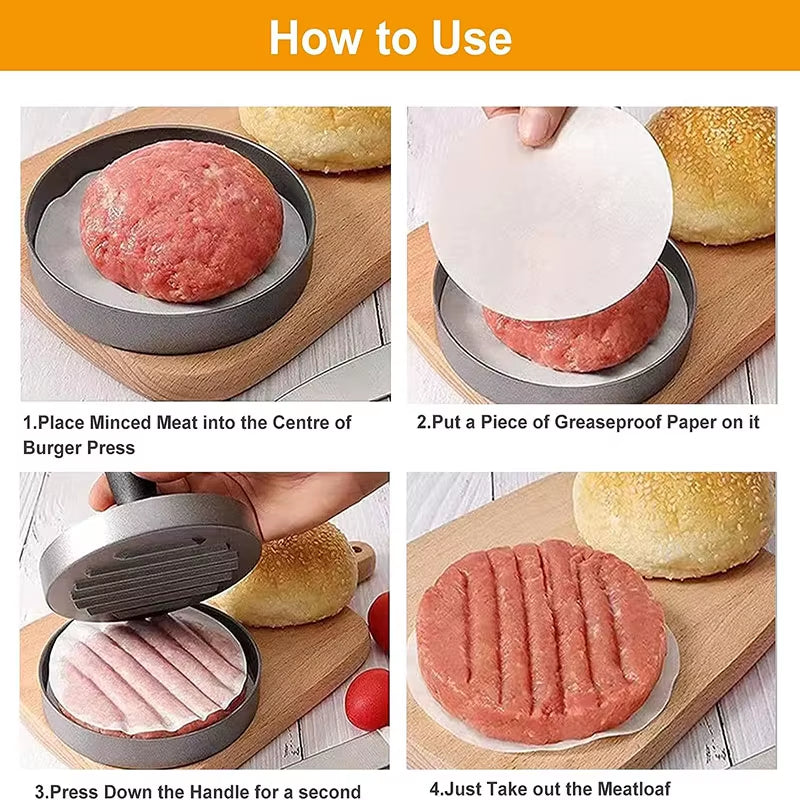 How to Use

1.Place Minced Meat into the Centre of Burger Press

2.Put a Piece of Greaseproof Paper on it

3.Press Down the Handle for a second

4.Just Take out the Meatloaf