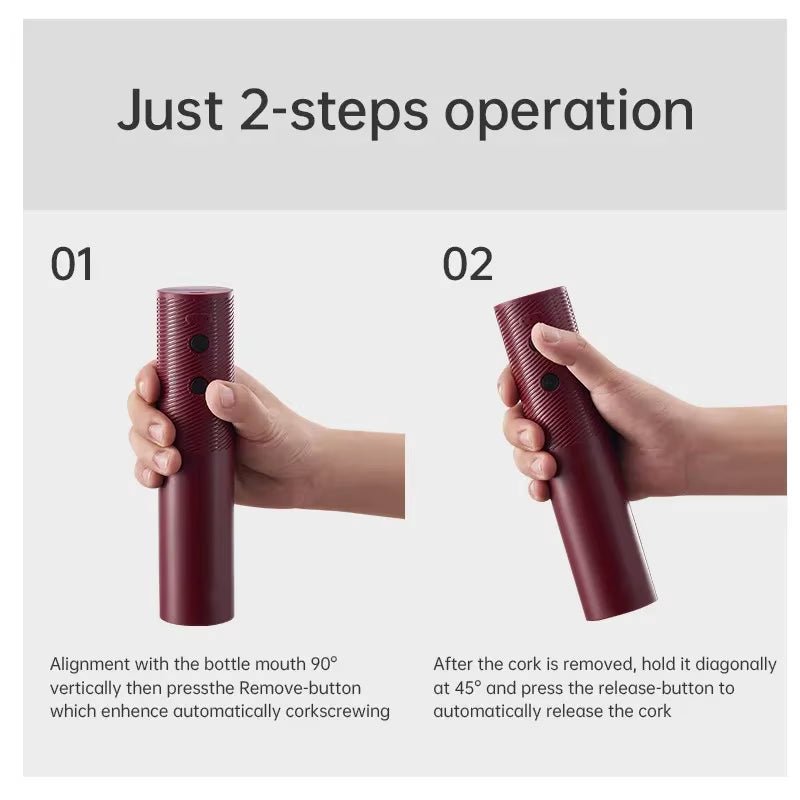 Just 2-steps operation

01

Alignment with the bottle mouth 90° vertically then pressthe Remove-button which enhence automatically corkscrewing

02

After the cork is removed, hold it diagonally at 45° and press the release-button to automatically release the cork