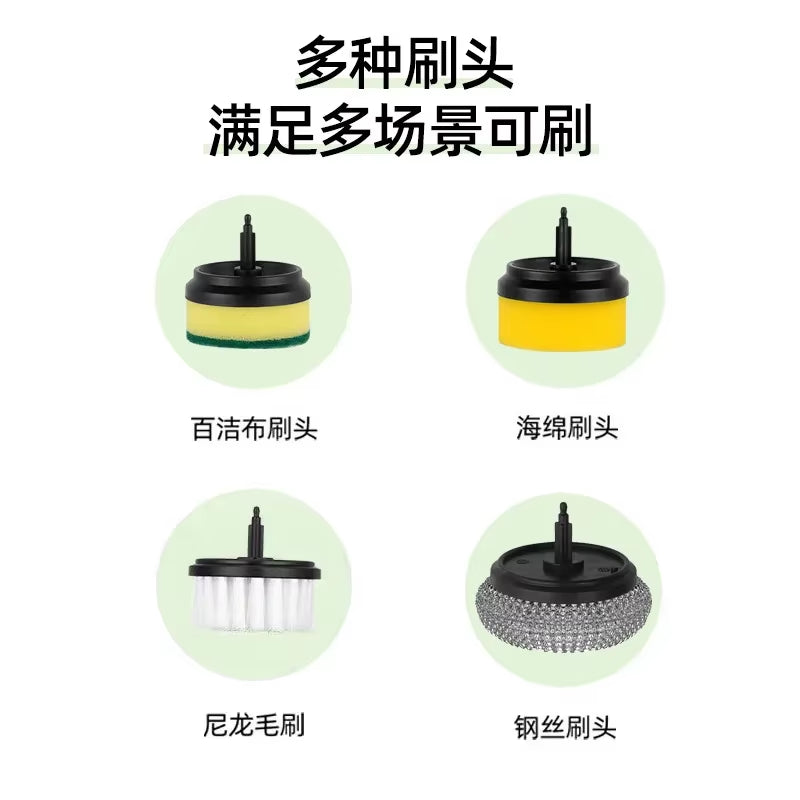 多种刷头
满足多场景可刷

百洁布刷头

海绵刷头

尼龙毛刷

钢丝刷头